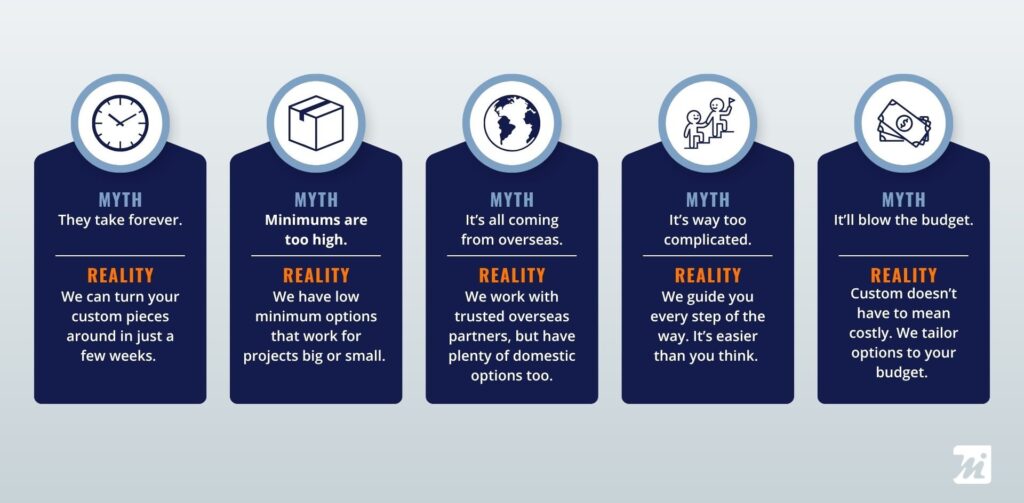 MYTH
They take forever.

REALITY
We can turn your custom pieces around in just a few weeks.

MYTH
Minimums are too high.

REALITY
We have low minimum options that work for projects big or small.

MYTH
It's all coming from overseas.

REALITY
We work with trusted overseas partners, but have plenty of domestic options too.

MYTH
It's way too complicated.

REALITY
We guide you every step of the way. It's easier than you think.

MYTH
It'll blow the budget.

REALITY
Custom doesn't have to mean costly. We tailor options to your budget.

Mi